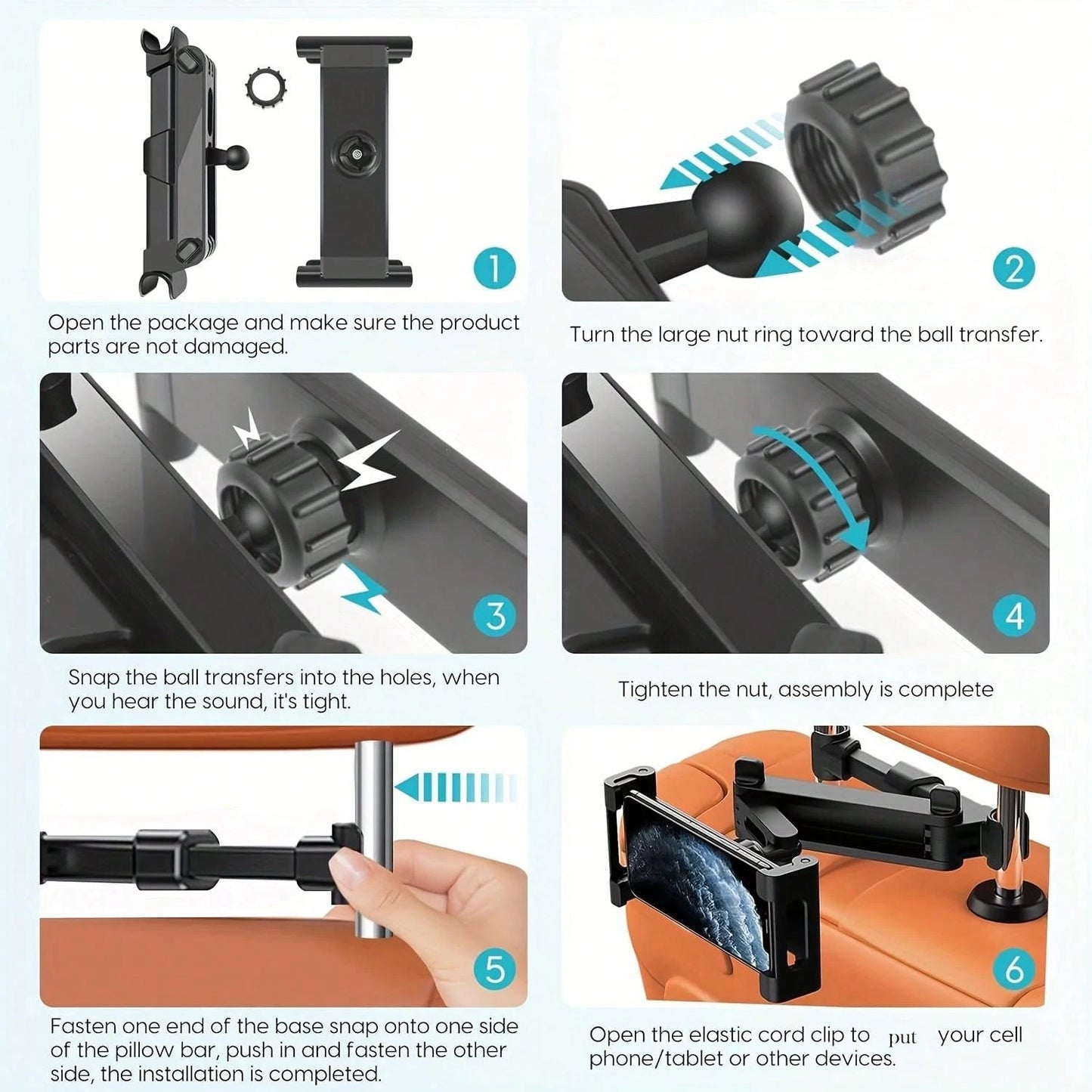 1

Open the package and make sure the product parts are not damaged.

2

Turn the large nut ring toward the ball transfer.

3

Snap the ball transfers into the holes, when you hear the sound, it's tight.

4

Tighten the nut, assembly is complete

5

Fasten one end of the base snap onto one side of the pillow bar, push in and fasten the other side, the installation is completed.

6

Open the elastic cord clip to put your cell phone/tablet or other devices.